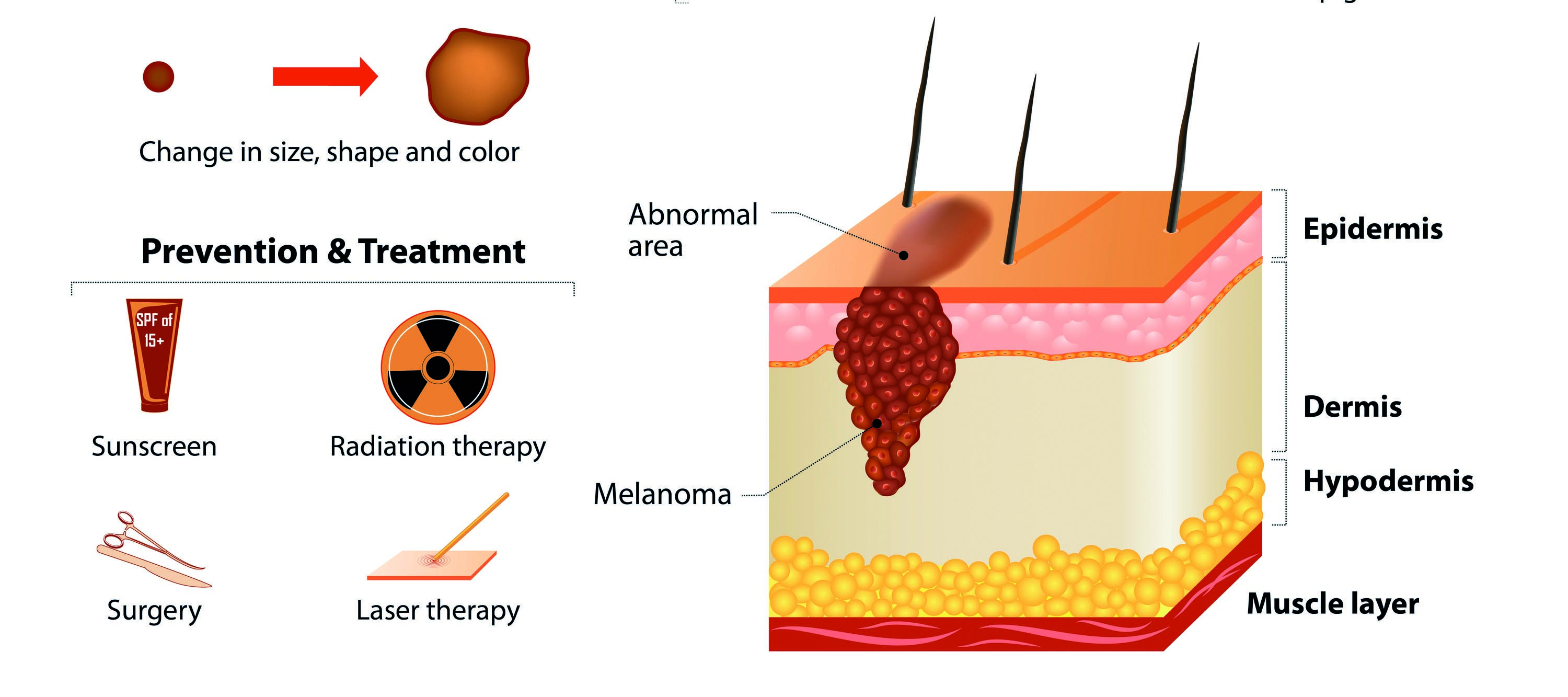 Change in size, shape and color

Prevention & Treatment

SPF of 15+

Sunscreen

Radiation therapy

Surgery

Laser therapy

Abnormal area

Melanoma

Epidermis

Dermis

Hypodermis

Muscle layer